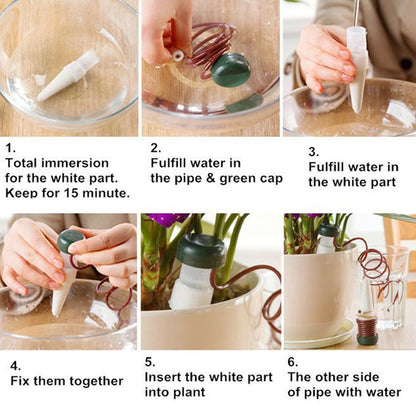 1.
Total immersion for the white part. Keep for 15 minute.

2.
Fulfill water in the pipe & green cap

3.
Fulfill water in the white part

4.
Fix them together

5.
Insert the white part into plant

6.
The other side of pipe with water